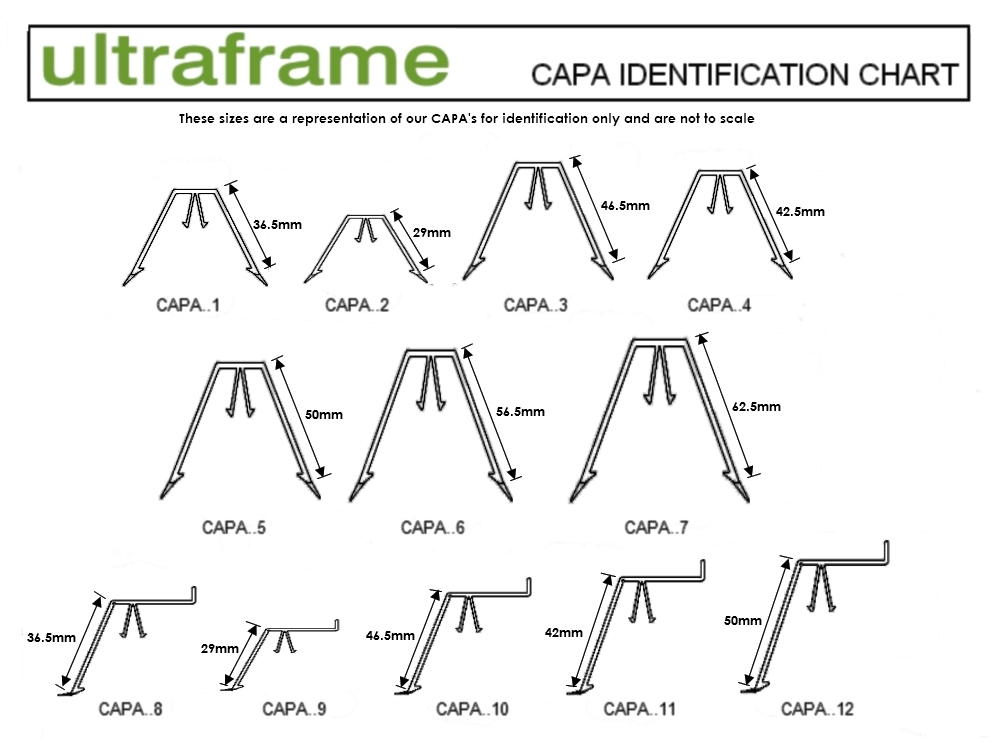 ultraframe

CAPA IDENTIFICATION CHART

These sizes are a representation of our CAPA's for identification only and are not to scale

36.5mm
CAPA..1

29mm
CAPA..2

46.5mm
CAPA..3

42.5mm
CAPA..4

50mm
CAPA..5

56.5mm
CAPA..6

62.5mm
CAPA..7

36.5mm
CAPA..8

29mm
CAPA..9

46.5mm
CAPA..10

42mm
CAPA..11

50mm
CAPA..12